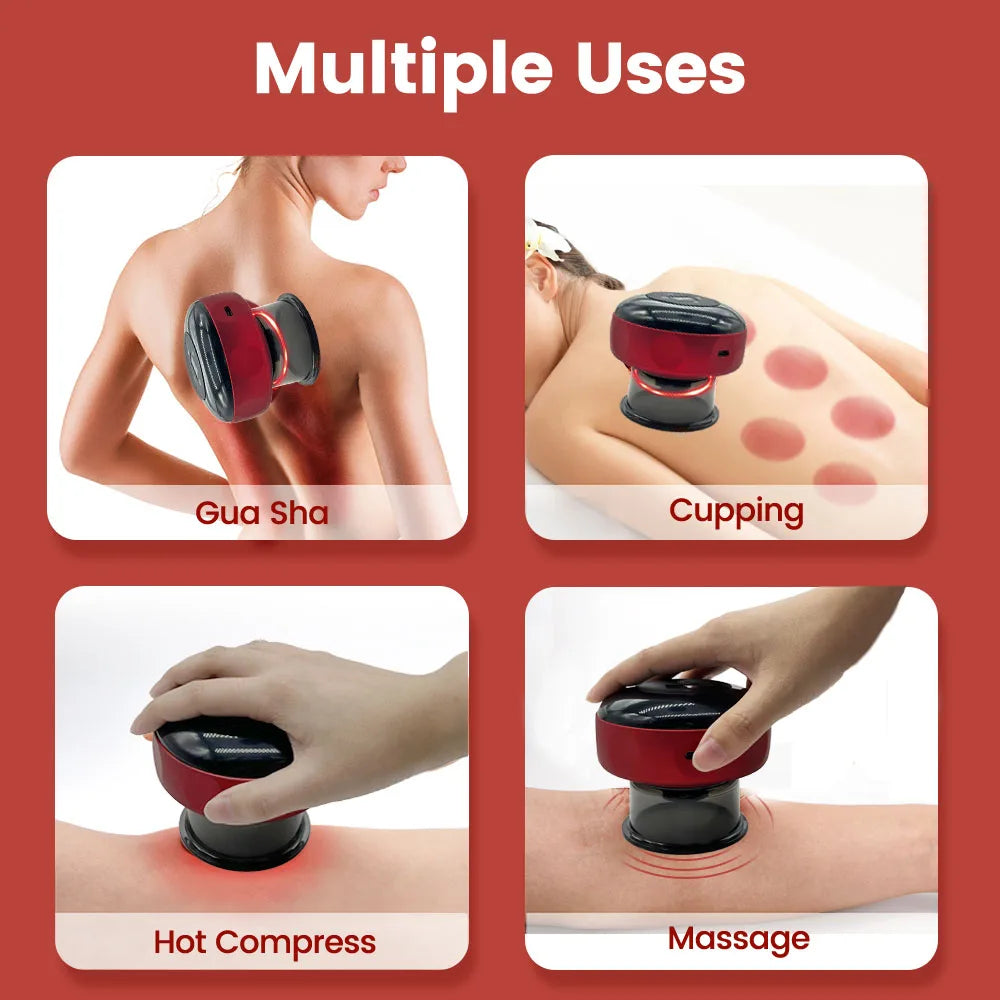 Multiple Uses

Gua Sha

Cupping

Hot Compress

Massage